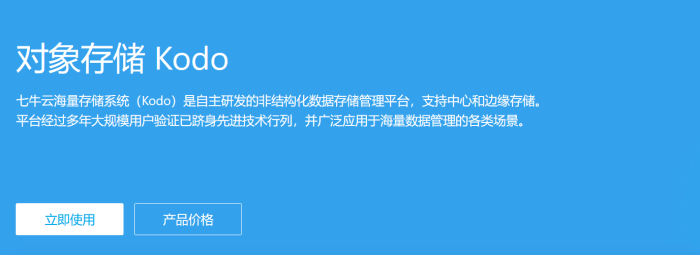 对象存储 Kodo

七牛云海量存储系统（Kodo）是自主研发的非结构化数据存储管理平台，支持中心和边缘存储。平台经过多年大规模用户验证已跻身先进技术行列，并广泛应用于海量数据管理的各类场景。

立即使用

产品价格